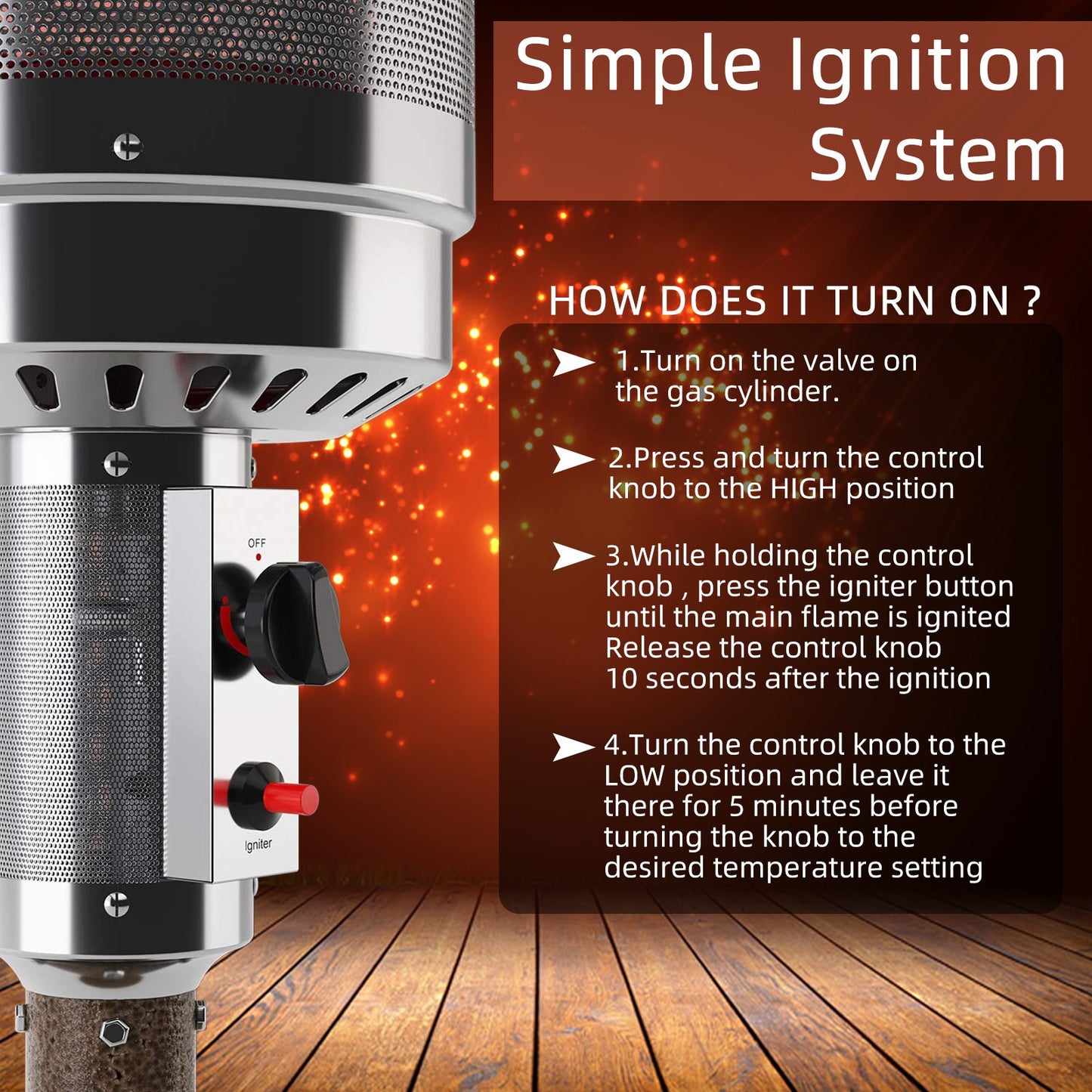 Simple Ignition Svstem

HOW DOES IT TURN ON ?

1.Turn on the valve on the gas cylinder.

2.Press and turn the control knob to the HIGH position

3.While holding the control knob , press the igniter button until the main flame is ignited Release the control knob 10 seconds after the ignition

4.Turn the control knob to the LOW position and leave it there for 5 minutes before turning the knob to the desired temperature setting

OFF

Igniter