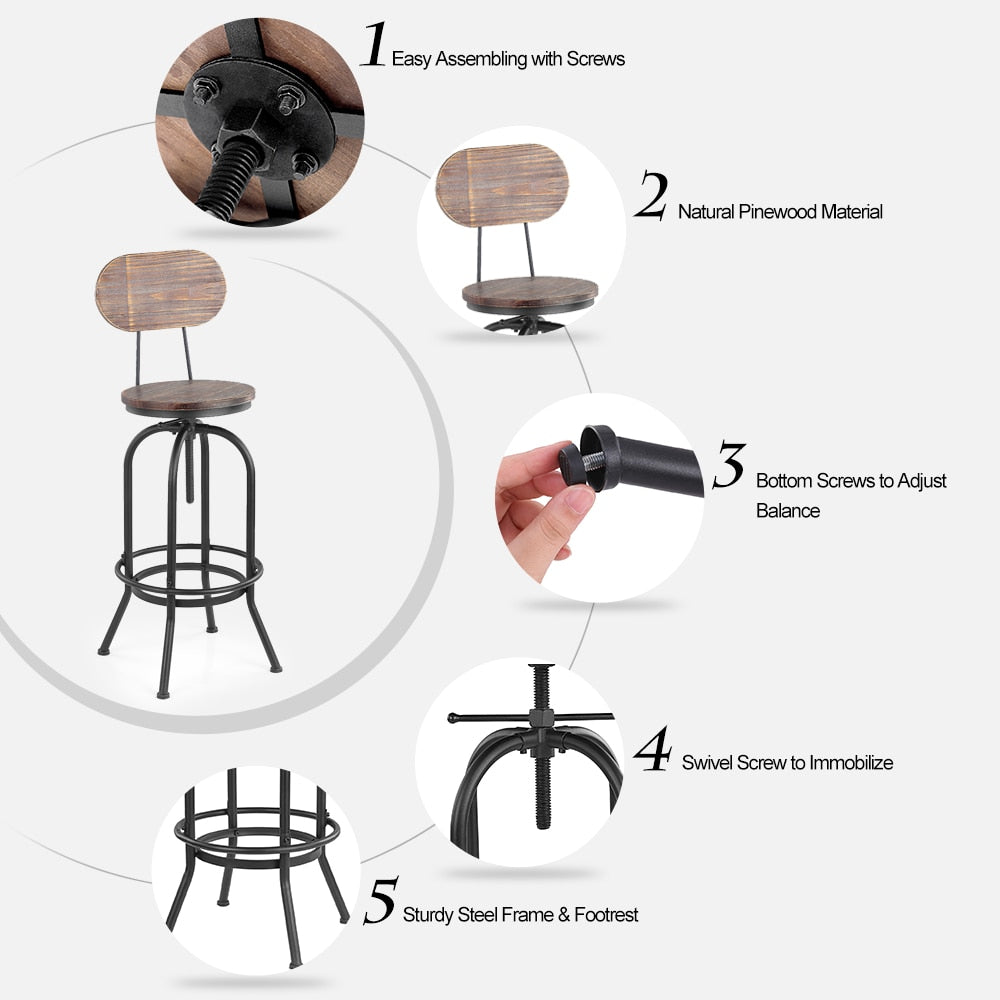 1 Easy Assembling with Screws

2 Natural Pinewood Material

3 Bottom Screws to Adjust Balance

4 Swivel Screw to Immobilize

5 Sturdy Steel Frame & Footrest