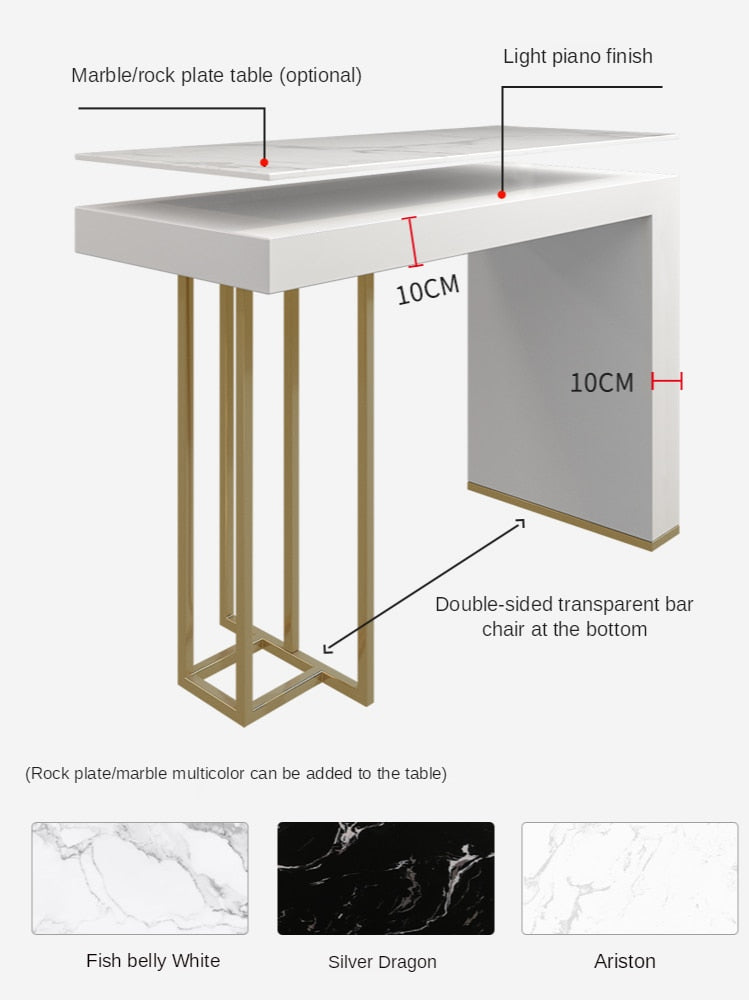 Marble/rock plate table (optional)

Light piano finish

10CM

10CM

Double-sided transparent bar chair at the bottom

(Rock plate/marble multicolor can be added to the table)

Fish belly White

Silver Dragon

Ariston