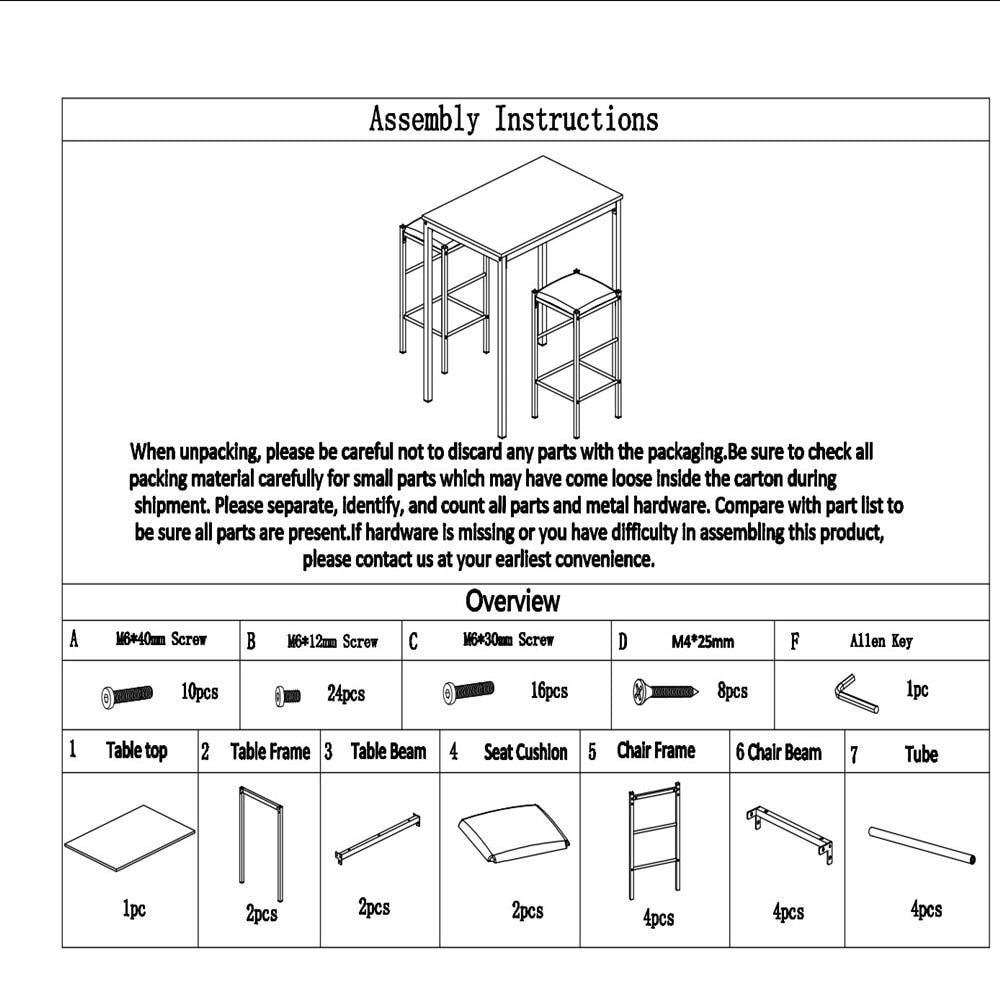 Assembly Instructions

When unpacking, please be careful not to discard any parts with the packaging.Be sure to check all packing material carefully for small parts which may have come loose inside the carton during shipment. Please separate, identify, and count all parts and metal hardware. Compare with part list to be sure all parts are present.If hardware is missing or you have difficulty in assembling this product, please contact us at your earliest convenience.

Overview

| A M6*40mm Screw | B M6*12mm Screw | C M6*30mm Screw | D M4*25mm | F Allen Key |
|---|---|---|---|---|
| 10pcs | 24pcs | 16pcs | 8pcs | 1pc |

| 1 Table top | 2 Table Frame | 3 Table Beam | 4 Seat Cushion | 5 Chair Frame | 6 Chair Beam | 7 Tube |
|---|---|---|---|---|---|---|
| 1pc | 2pcs | 2pcs | 2pcs | 4pcs | 4pcs | 4pcs |