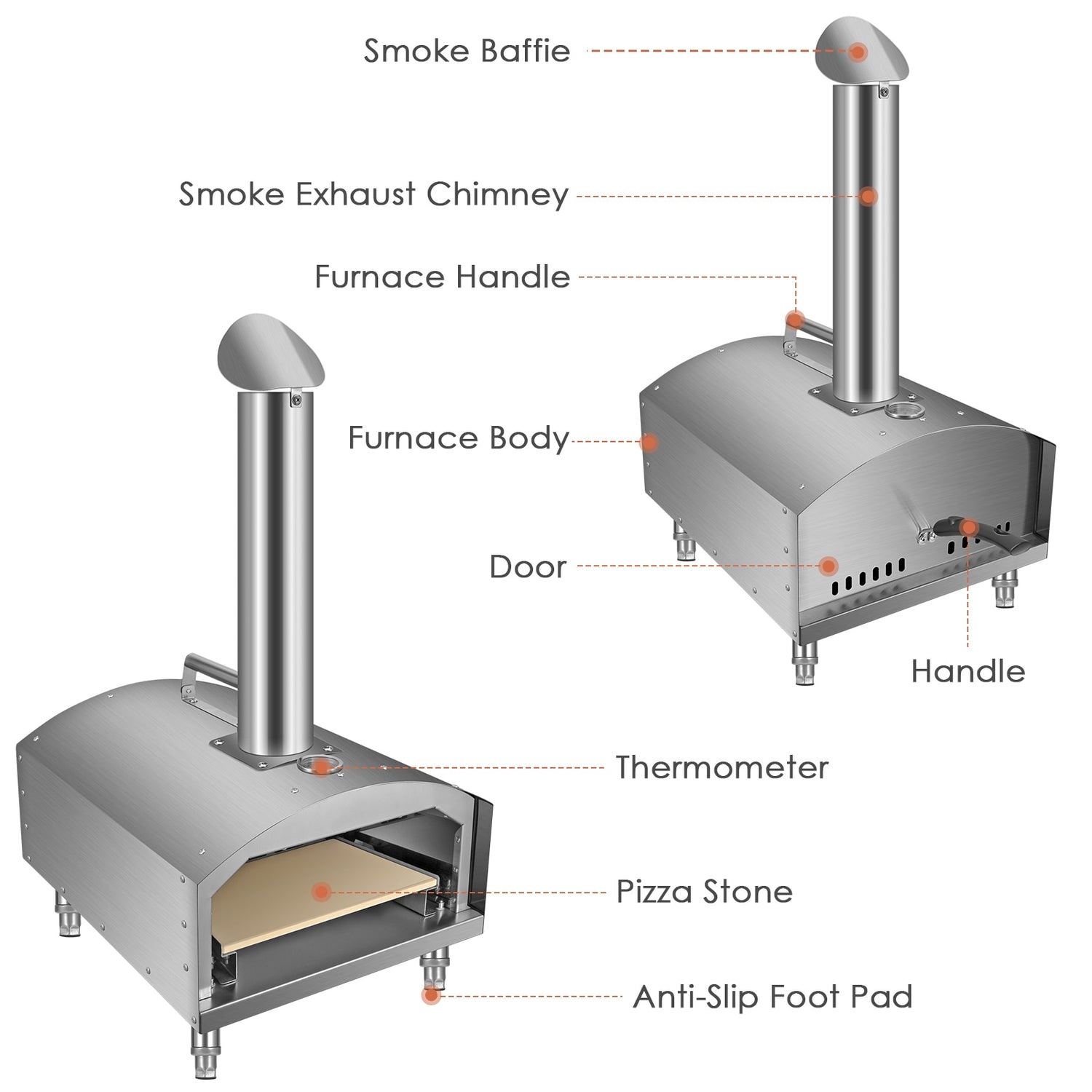 Smoke Baffie

Smoke Exhaust Chimney

Furnace Handle

Furnace Body

Door

Handle

Thermometer

Pizza Stone

Anti-Slip Foot Pad