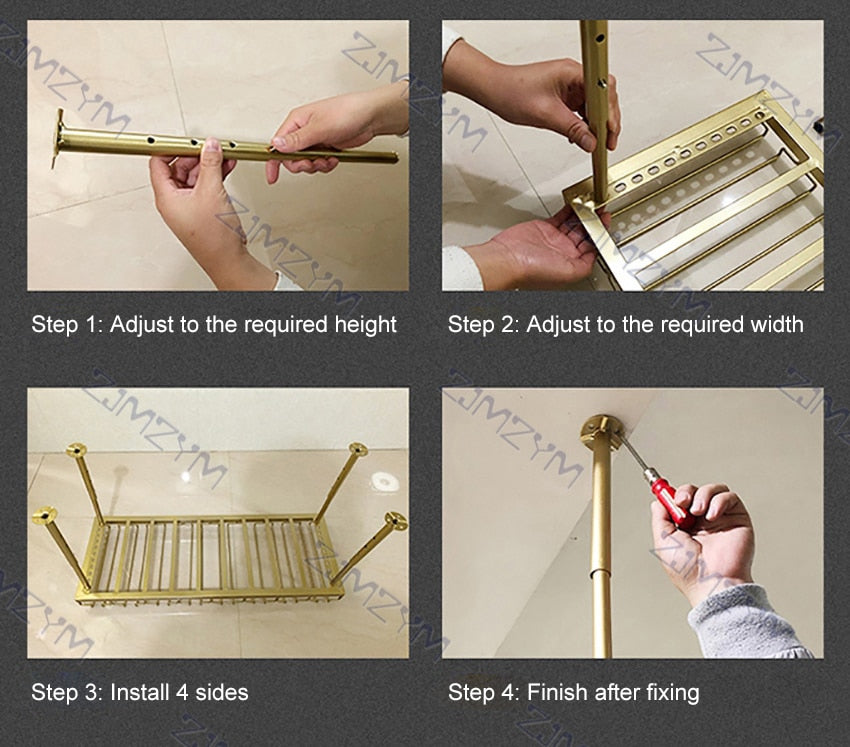 ZJMZYM

Step 1: Adjust to the required height

Step 2: Adjust to the required width

Step 3: Install 4 sides

Step 4: Finish after fixing