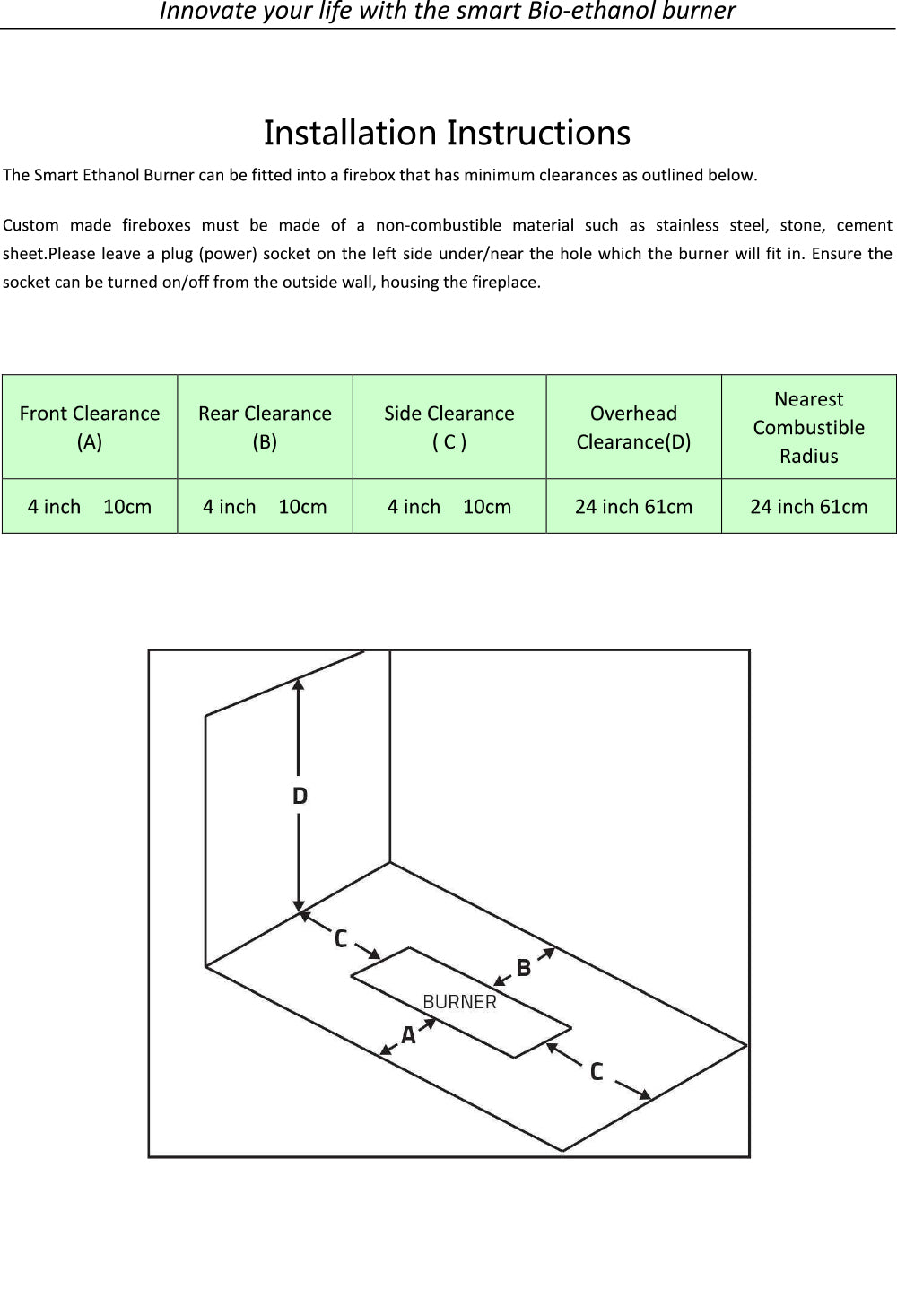 Innovate your life with the smart Bio-ethanol burner

Installation Instructions

The Smart Ethanol Burner can be fitted into a firebox that has minimum clearances as outlined below.

Custom made fireboxes must be made of a non-combustible material such as stainless steel, stone, cement sheet.Please leave a plug (power) socket on the left side under/near the hole which the burner will fit in. Ensure the socket can be turned on/off from the outside wall, housing the fireplace.

| Front Clearance (A) | Rear Clearance (B) | Side Clearance ( C ) | Overhead Clearance(D) | Nearest Combustible Radius |
|---|---|---|---|---|
| 4 inch 10cm | 4 inch 10cm | 4 inch 10cm | 24 inch 61cm | 24 inch 61cm |

D
C
B
BURNER
A
C